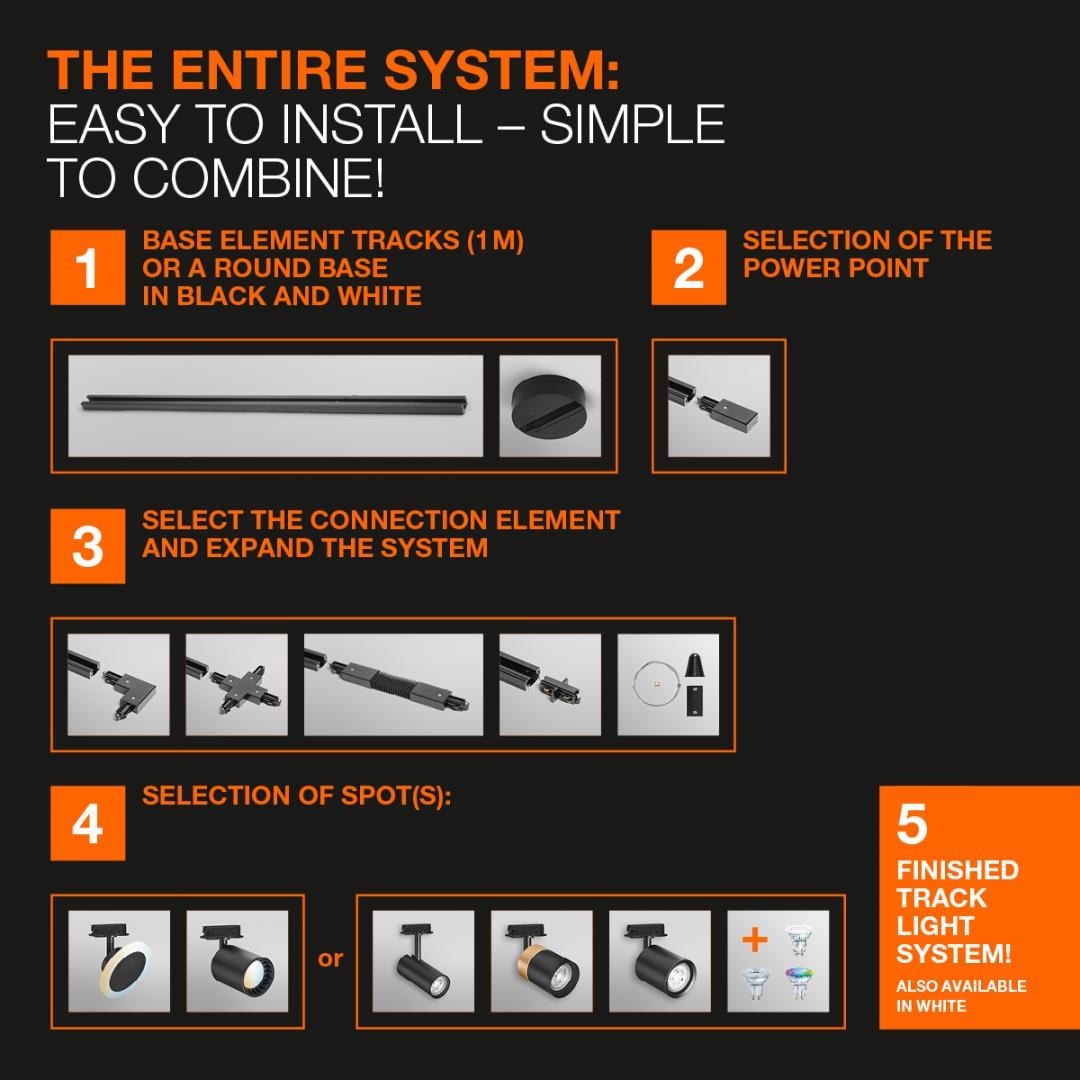 THE ENTIRE SYSTEM:
EASY TO INSTALL – SIMPLE TO COMBINE!

1
BASE ELEMENT TRACKS (1 M) OR A ROUND BASE IN BLACK AND WHITE

2
SELECTION OF THE POWER POINT

3
SELECT THE CONNECTION ELEMENT AND EXPAND THE SYSTEM

4
SELECTION OF SPOT(S):

or

+

5
FINISHED TRACK LIGHT SYSTEM!
ALSO AVAILABLE IN WHITE